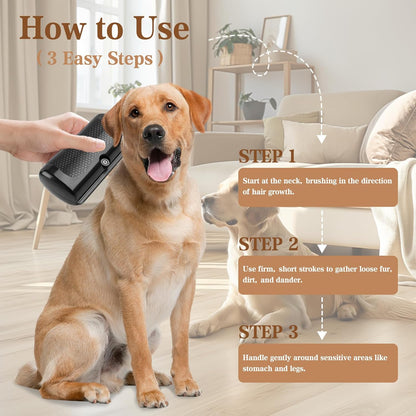 How to Use
( 3 Easy Steps )

STEP 1
Start at the neck, brushing in the direction of hair growth.

STEP 2
Use firm, short strokes to gather loose fur, dirt, and dander.

STEP 3
Handle gently around sensitive areas like stomach and legs.