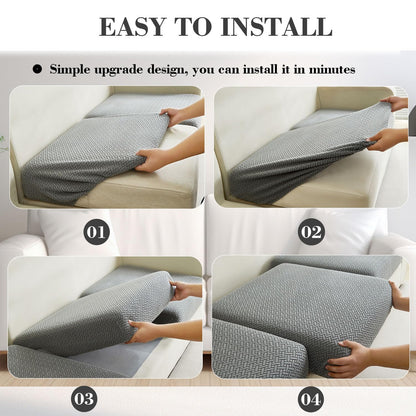 EASY TO INSTALL

● Simple upgrade design, you can install it in minutes

01

02

03

04